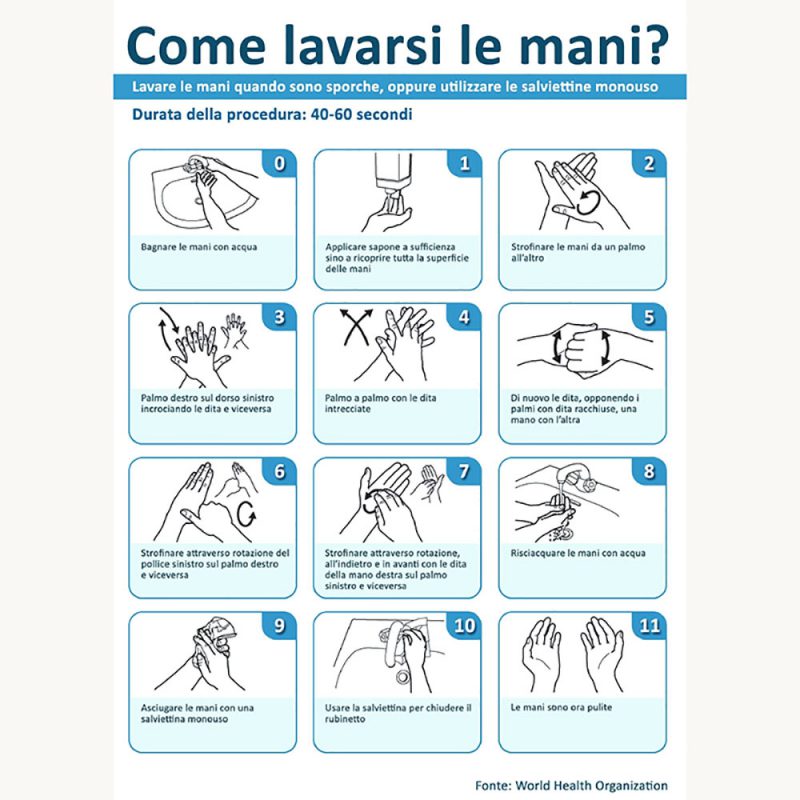 Come lavarsi le mani?

Lavare le mani quando sono sporche, oppure utilizzare le salviettine monouso

Durata della procedura: 40-60 secondi

0
Bagnare le mani con acqua

1
Applicare sapone a sufficienza sino a ricoprire tutta la superficie delle mani

2
Strofinare le mani da un palmo all'altro

3
Palmo destro sul dorso sinistro incrociando le dita e viceversa

4
Palmo a palmo con le dita intrecciate

5
Di nuovo le dita, opponendo i palmi con dita racchiuse, una mano con l'altra

6
Strofinare attraverso rotazione del pollice sinistro sul palmo destro e viceversa

7
Strofinare attraverso rotazione, all'indietro e in avanti con le dita della mano destra sul palmo sinistro e viceversa

8
Risciacquare le mani con acqua

9
Asciugare le mani con una salviettina monouso

10
Usare la salviettina per chiudere il rubinetto

11
Le mani sono ora pulite

Fonte: World Health Organization